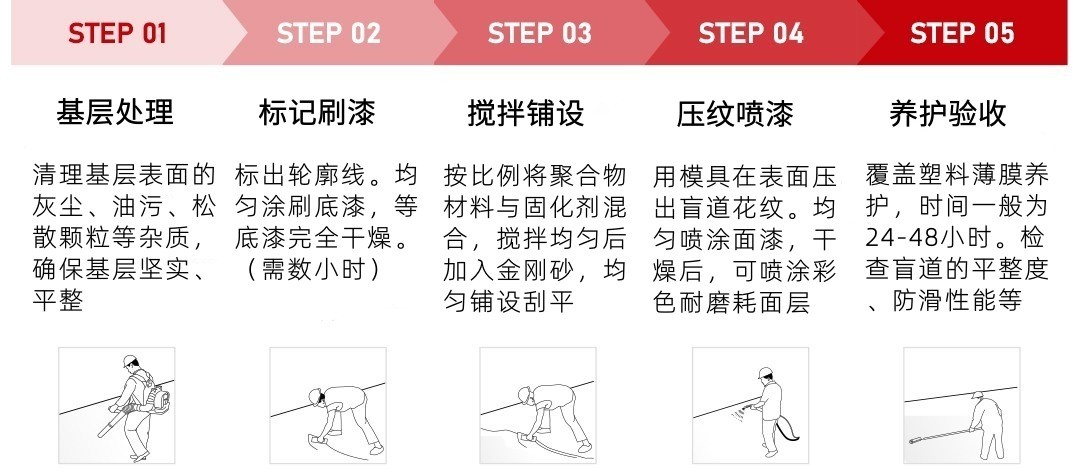 STEP 01

基层处理

清理基层表面的灰尘、油污、松散颗粒等杂质，确保基层坚实、平整

STEP 02

标记刷漆

标出轮廓线。均匀涂刷底漆，等底漆完全干燥。（需数小时）

STEP 03

搅拌铺设

按比例将聚合物材料与固化剂混合，搅拌均匀后加入金刚砂，均匀铺设刮平

STEP 04

压纹喷漆

用模具在表面压出盲道花纹。均匀喷涂面漆，干燥后，可喷涂彩色耐磨耗面层

STEP 05

养护验收

覆盖塑料薄膜养护，时间一般为24-48小时。检查盲道的平整度、防滑性能等